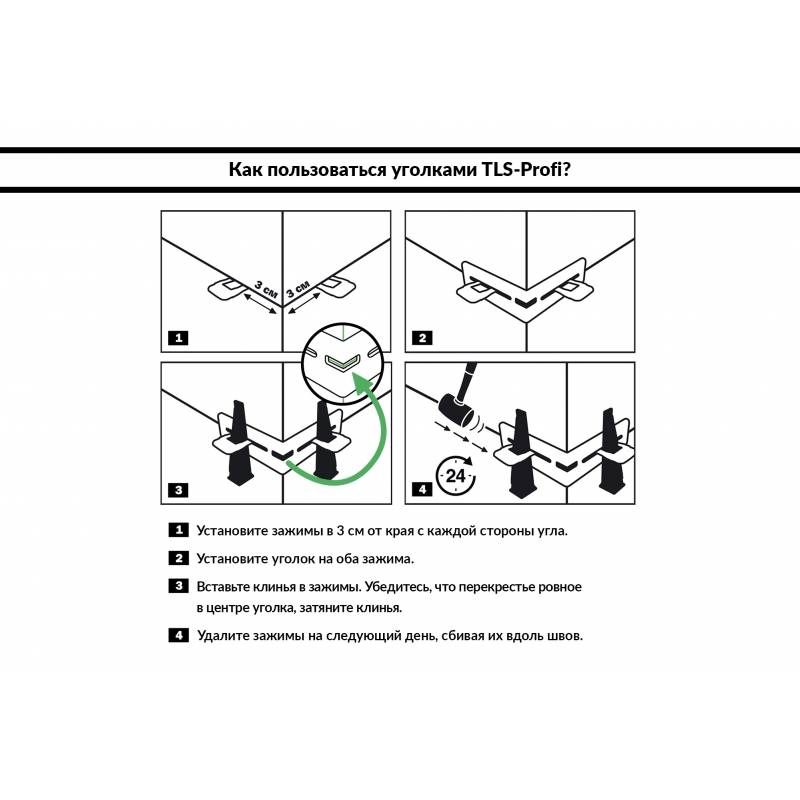 Как пользоваться уголками TLS-Profi?

3 см

3 см

1

2

3

24

4

1 Установите зажимы в 3 см от края с каждой стороны угла.

2 Установите уголок на оба зажима.

3 Вставьте клинья в зажимы. Убедитесь, что перекрестье ровное в центре уголка, затяните клинья.

4 Удалите зажимы на следующий день, сбивая их вдоль швов.