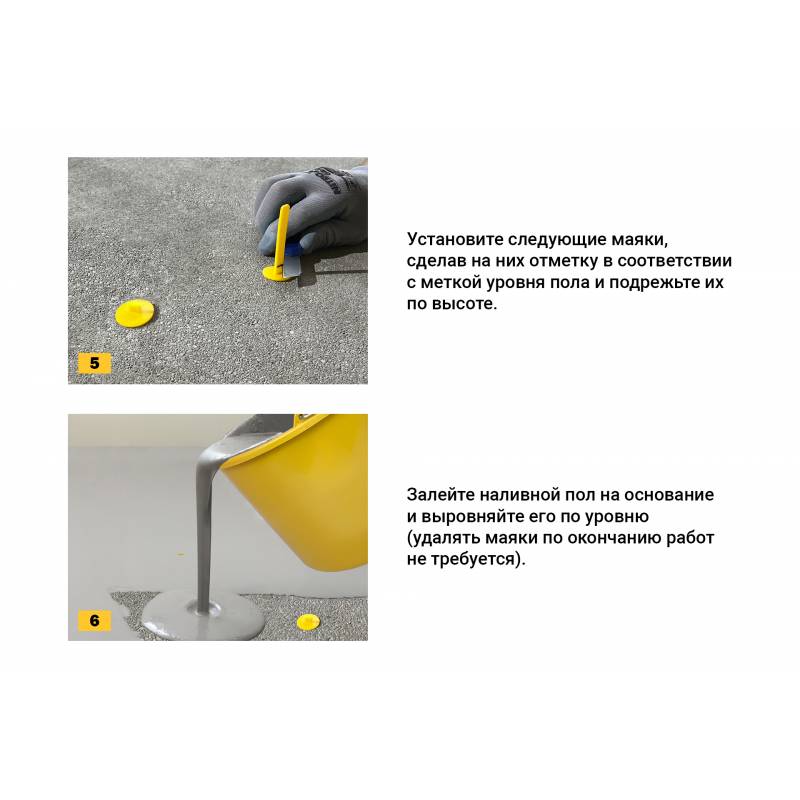 5

Установите следующие маяки, сделав на них отметку в соответствии с меткой уровня пола и подрежьте их по высоте.

6

Залейте наливной пол на основание и выровняйте его по уровню (удалять маяки по окончанию работ не требуется).