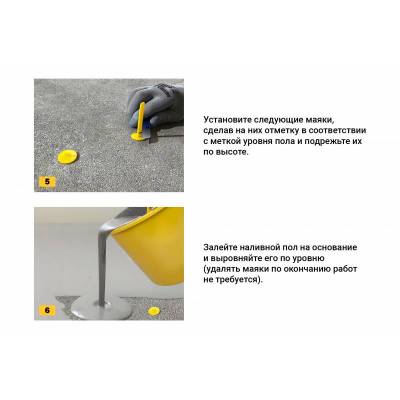 5

Установите следующие маяки, сделав на них отметку в соответствии с меткой уровня пола и подрежьте их по высоте.

6

Залейте наливной пол на основание и выровняйте его по уровню (удалять маяки по окончанию работ не требуется).