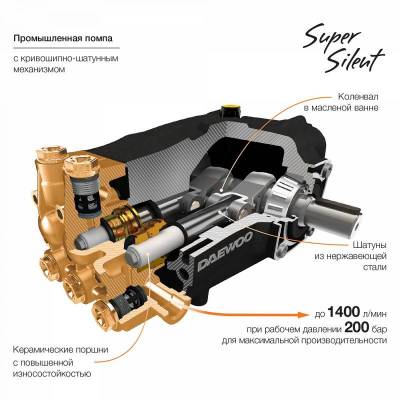 Промышленная помпа

с кривошипно-шатунным механизмом

Super Silent

Коленвал в масленой ванне

DAEWOO

Шатуны из нержавеющей стали

до 1400 л/мин
при рабочем давлении 200 бар
для максимальной производительности

Керамические поршни с повышенной износостойкостью